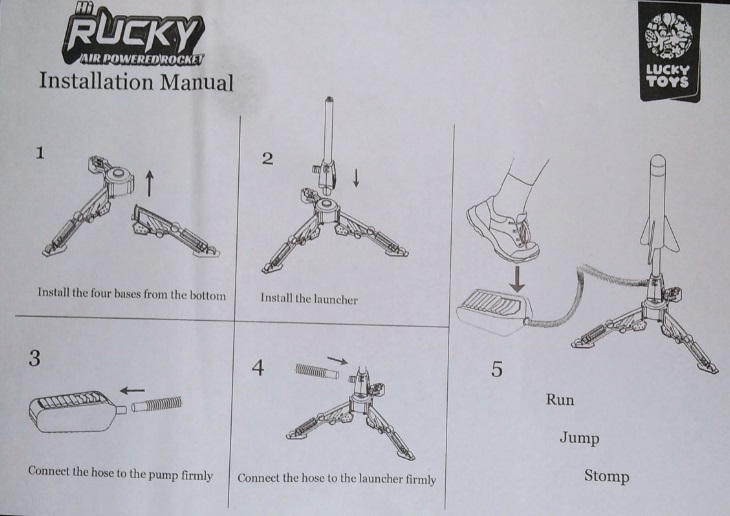 Hi RUCKY
AIR POWERED ROCKET
Installation Manual

LUCKY TOYS

1

Install the four bases from the bottom

2

Install the launcher

3

Connect the hose to the pump firmly

4

Connect the hose to the launcher firmly

5

Run

Jump

Stomp