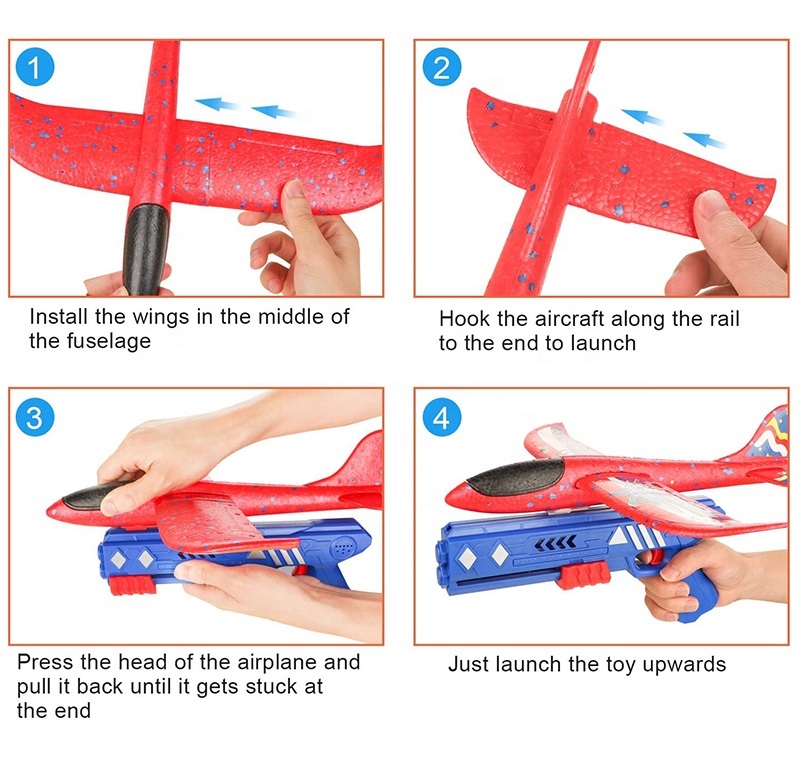 1

Install the wings in the middle of the fuselage

2

Hook the aircraft along the rail to the end to launch

3

Press the head of the airplane and pull it back until it gets stuck at the end

4

Just launch the toy upwards